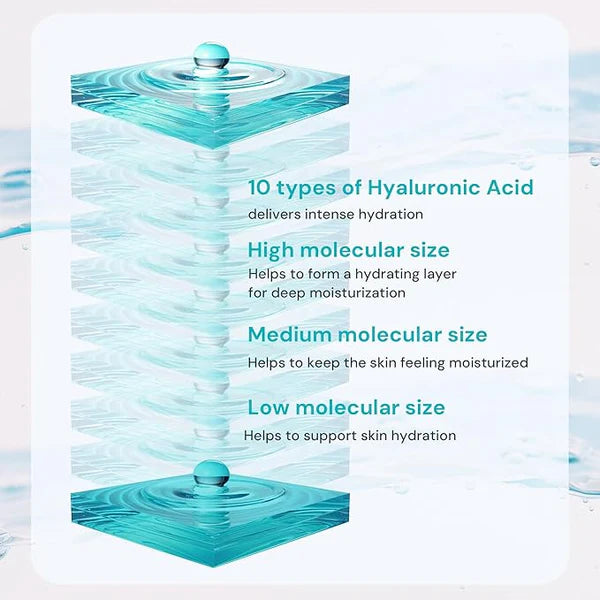 10 types of Hyaluronic Acid
delivers intense hydration

High molecular size
Helps to form a hydrating layer for deep moisturization

Medium molecular size
Helps to keep the skin feeling moisturized

Low molecular size
Helps to support skin hydration