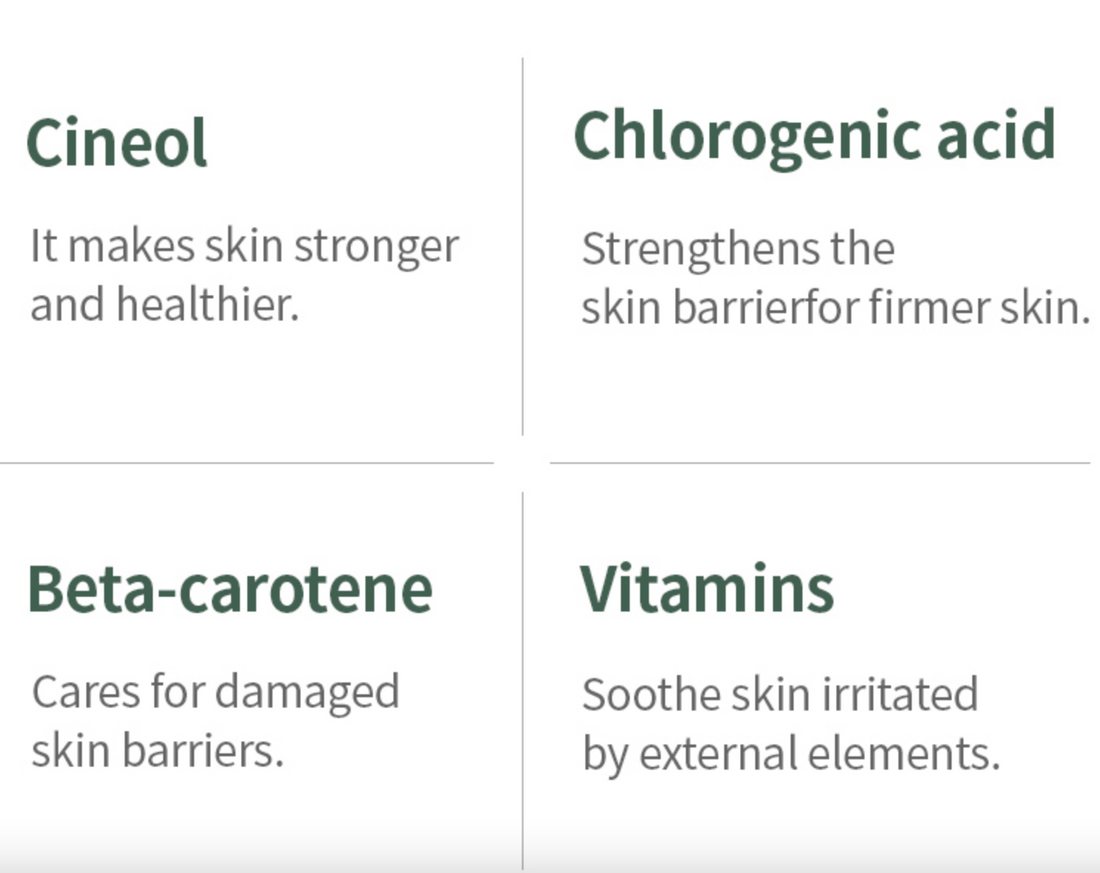 Cineol

It makes skin stronger and healthier.

Chlorogenic acid

Strengthens the skin barrierfor firmer skin.

Beta-carotene

Cares for damaged skin barriers.

Vitamins

Soothe skin irritated by external elements.